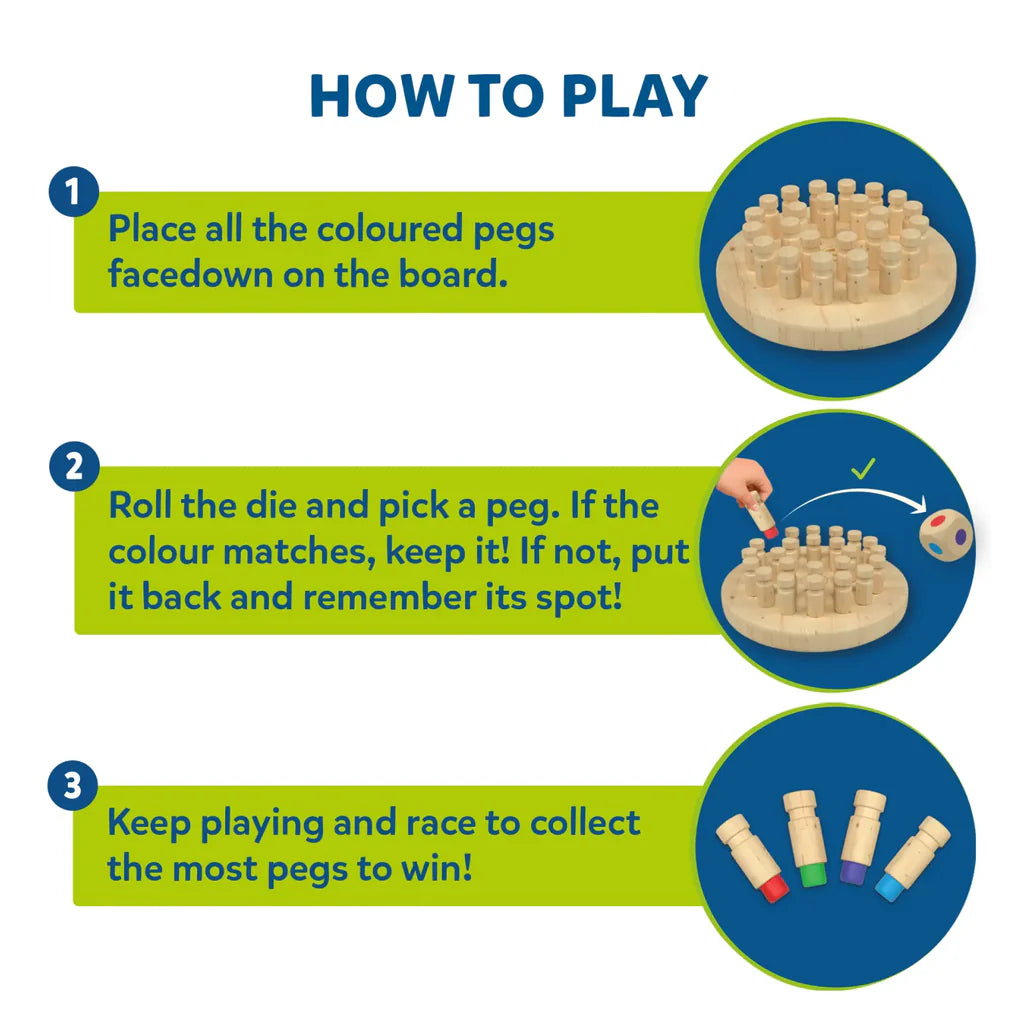 HOW TO PLAY

1
Place all the coloured pegs facedown on the board.

2
Roll the die and pick a peg. If the colour matches, keep it! If not, put it back and remember its spot!

3
Keep playing and race to collect the most pegs to win!